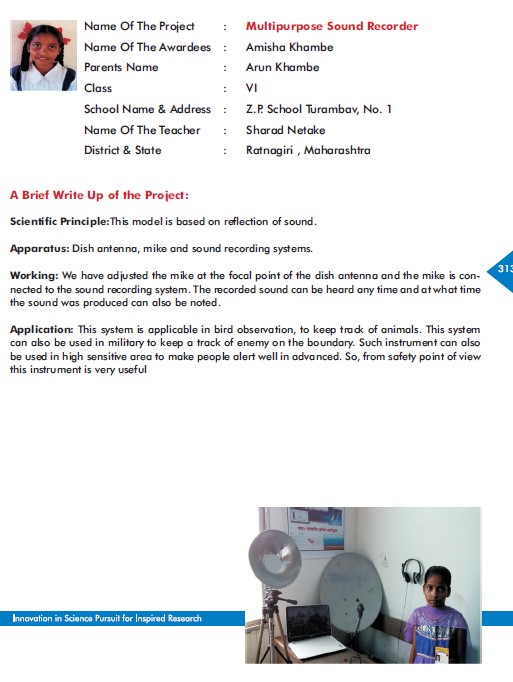 Name Of The Project : Multipurpose Sound Recorder
Name Of The Awardees : Amisha Khambe
Parents Name : Arun Khambe
Class : VI
School Name & Address : Z.P. School Turambav, No. 1
Name Of The Teacher : Sharad Netake
District & State : Ratnagiri , Maharashtra

A Brief Write Up of the Project:

Scientific Principle:This model is based on reflection of sound.

Apparatus: Dish antenna, mike and sound recording systems.

313

Working: We have adjusted the mike at the focal point of the dish antenna and the mike is connected to the sound recording system. The recorded sound can be heard any time and at what time the sound was produced can also be noted.

Application: This system is applicable in bird observation, to keep track of animals. This system can also be used in military to keep a track of enemy on the boundary. Such instrument can also be used in high sensitive area to make people alert well in advanced. So, from safety point of view this instrument is very useful

Innovation in Science Pursuit for Inspired Research